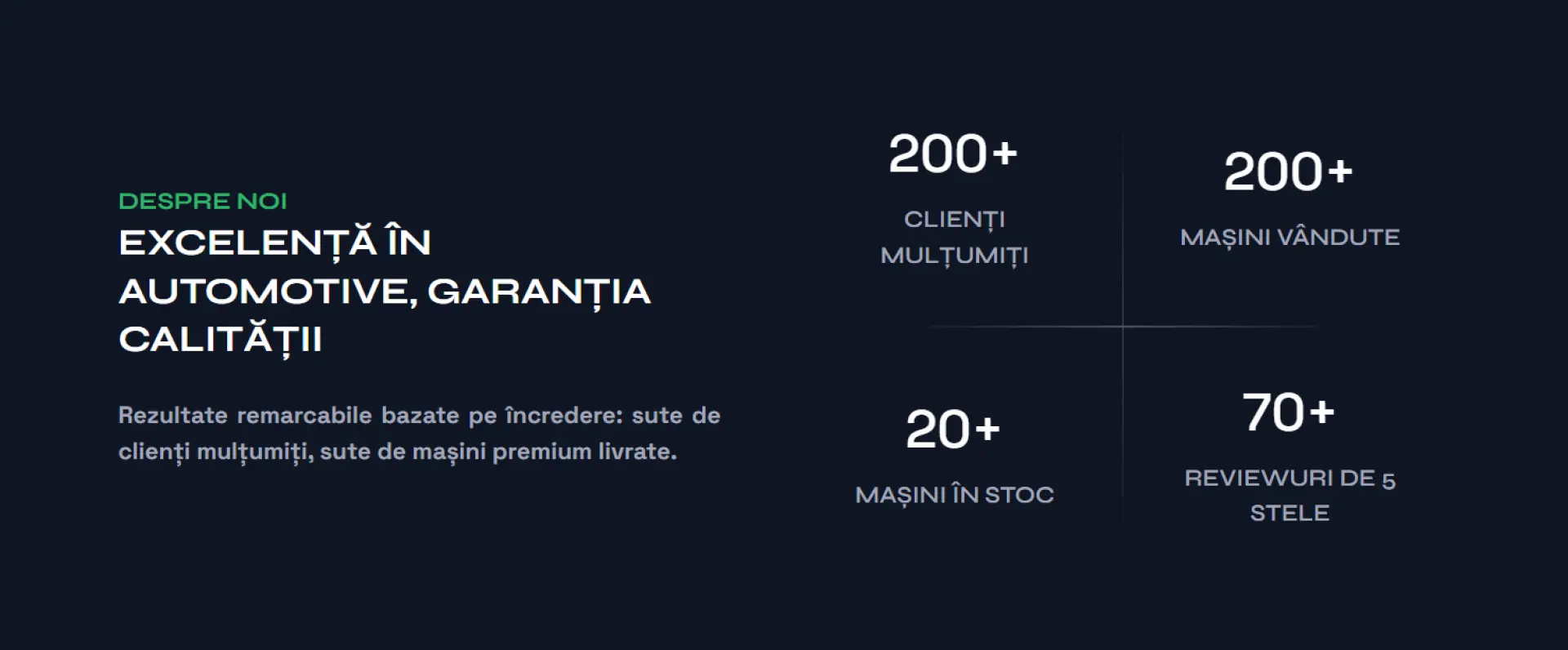 DESPRE NOI

EXCELENȚĂ ÎN AUTOMOTIVE, GARANȚIA CALITĂȚII

Rezultate remarcabile bazate pe încredere: sute de clienți mulțumiți, sute de mașini premium livrate.

200+

CLIENȚI MULȚUMIȚI

200+

MAȘINI VÂNDUTE

20+

MAȘINI ÎN STOC

70+

REVIEWURI DE 5 STELE