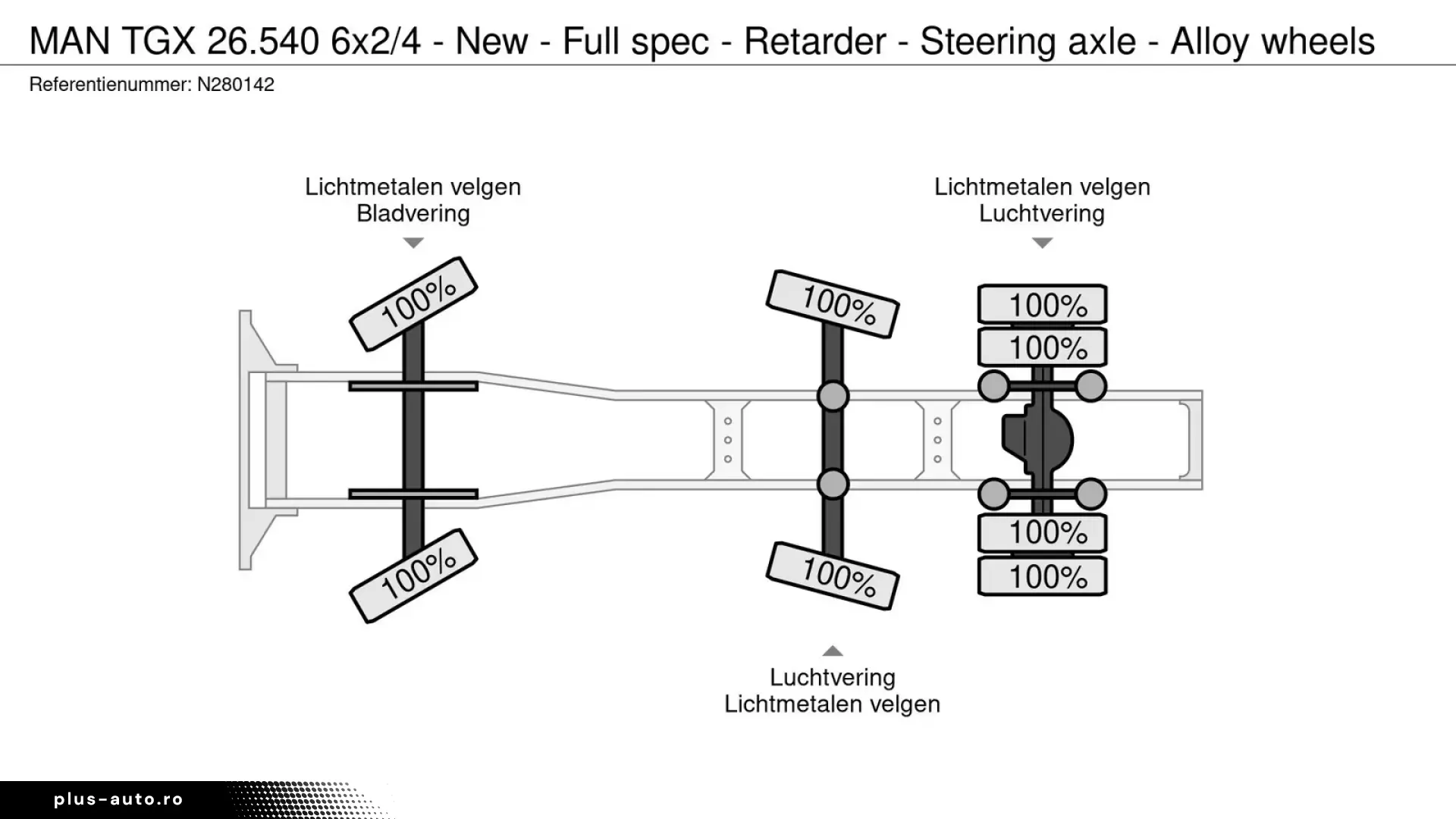 MAN TGX 26.540 6x2/4 - New - Full spec - Retarder - Steering axle - Alloy wheels

Referentienummer: N280142

Lichtmetalen velgen
Bladvering

Lichtmetalen velgen
Luchtvering

100%

100%

100%

100%

100%

100%

100%

100%

Luchtvering
Lichtmetalen velgen

plus-auto.ro